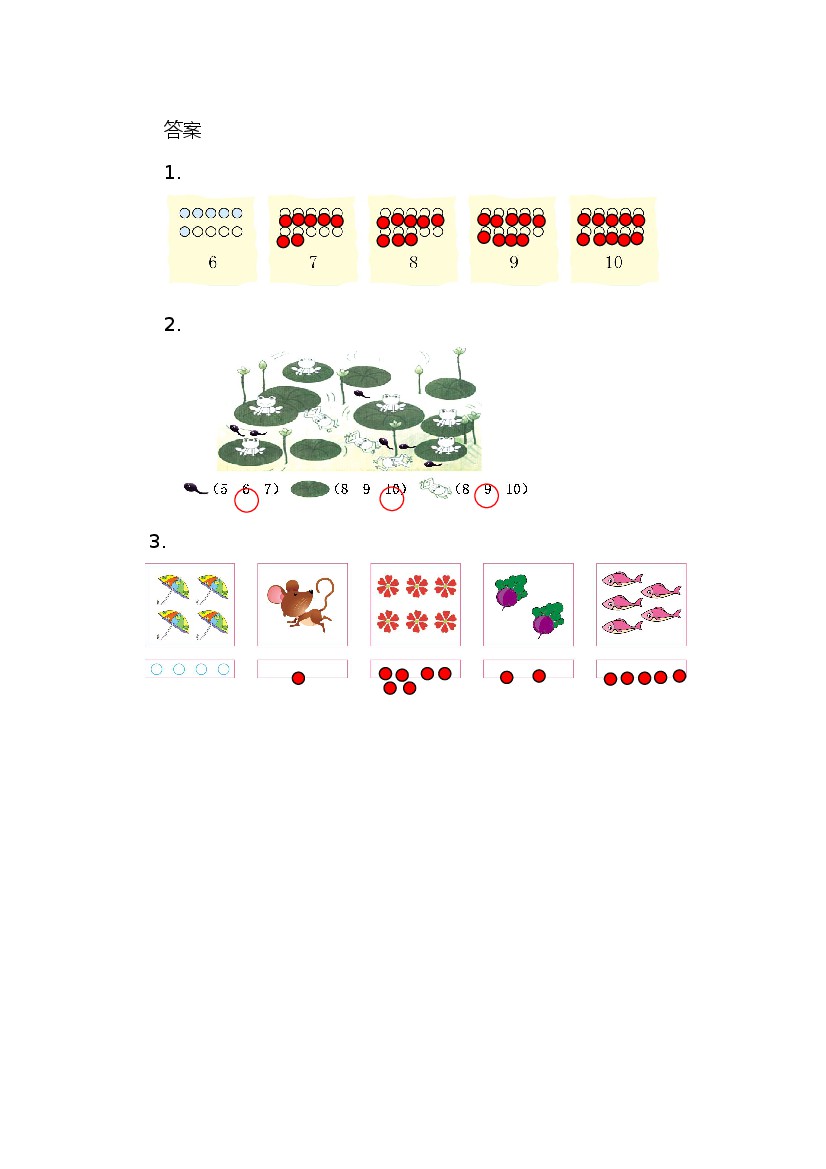 答案

1.

6 7 8 9 10

2.

（5 6 7） （8 9 10） （8 9 10）

3.