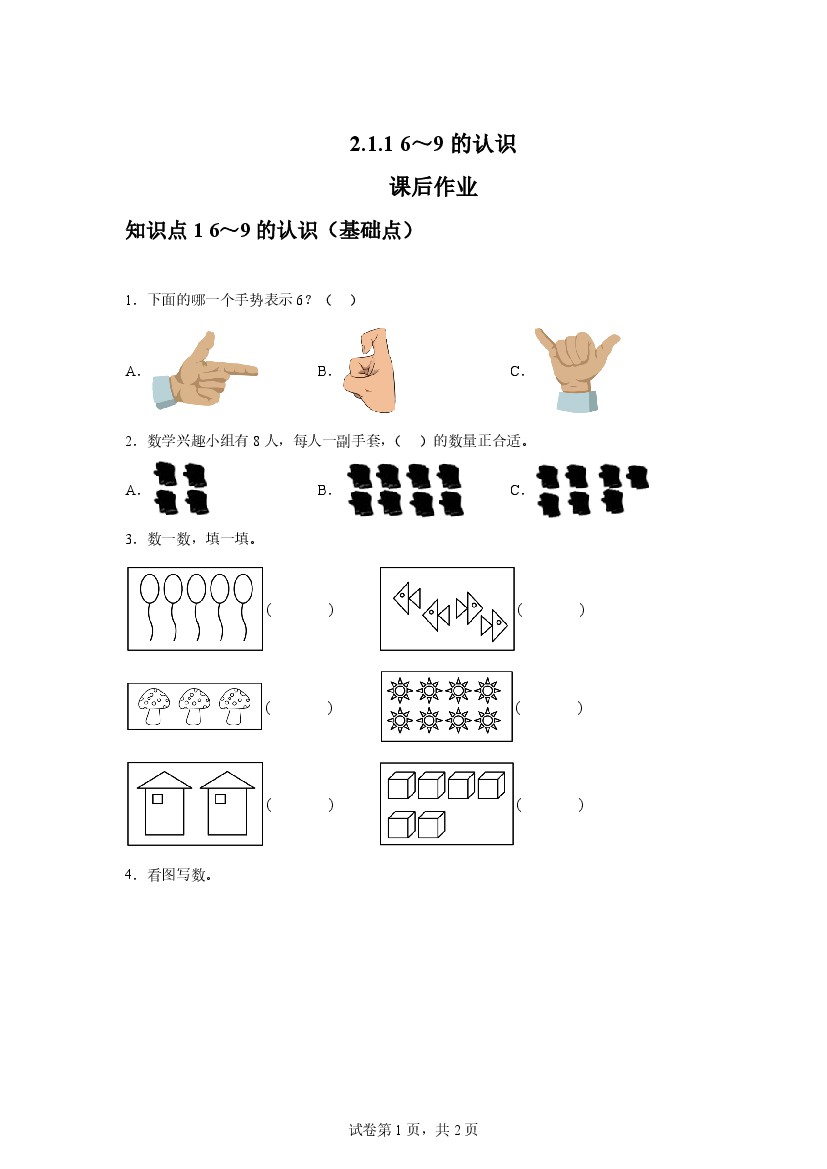 2.1.1 6～9 的认识

课后作业

知识点 1 6～9 的认识（基础点）

1．下面的哪一个手势表示 6？（　）

A.　　　　B.　　　　C.

2．数学兴趣小组有 8 人，每人一副手套，（　）的数量正合适。

A.　　　　B.　　　　C.

3．数一数，填一填。

（　　）　　（　　）

（　　）　　（　　）

（　　）　　（　　）

4．看图写数。

试卷第 1 页，共 2 页