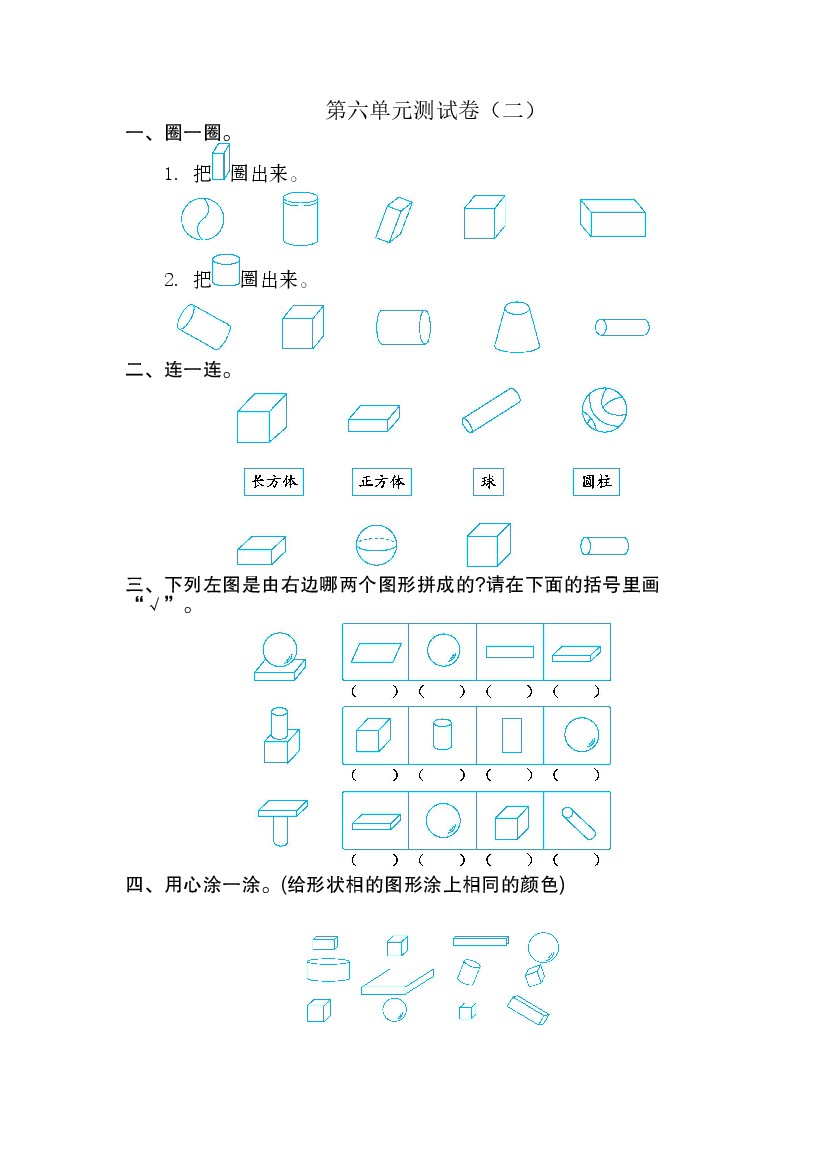 第六单元测试卷（二）

一、圈一圈。

1. 把 圈出来。

2. 把 圈出来。

二、连一连。

长方体　正方体　球　圆柱

三、下列左图是由右边哪两个图形拼成的?请在下面的括号里画“√”。

（　）（　）（　）（　）

（　）（　）（　）（　）

（　）（　）（　）（　）

四、用心涂一涂。(给形状相的图形涂上相同的颜色)